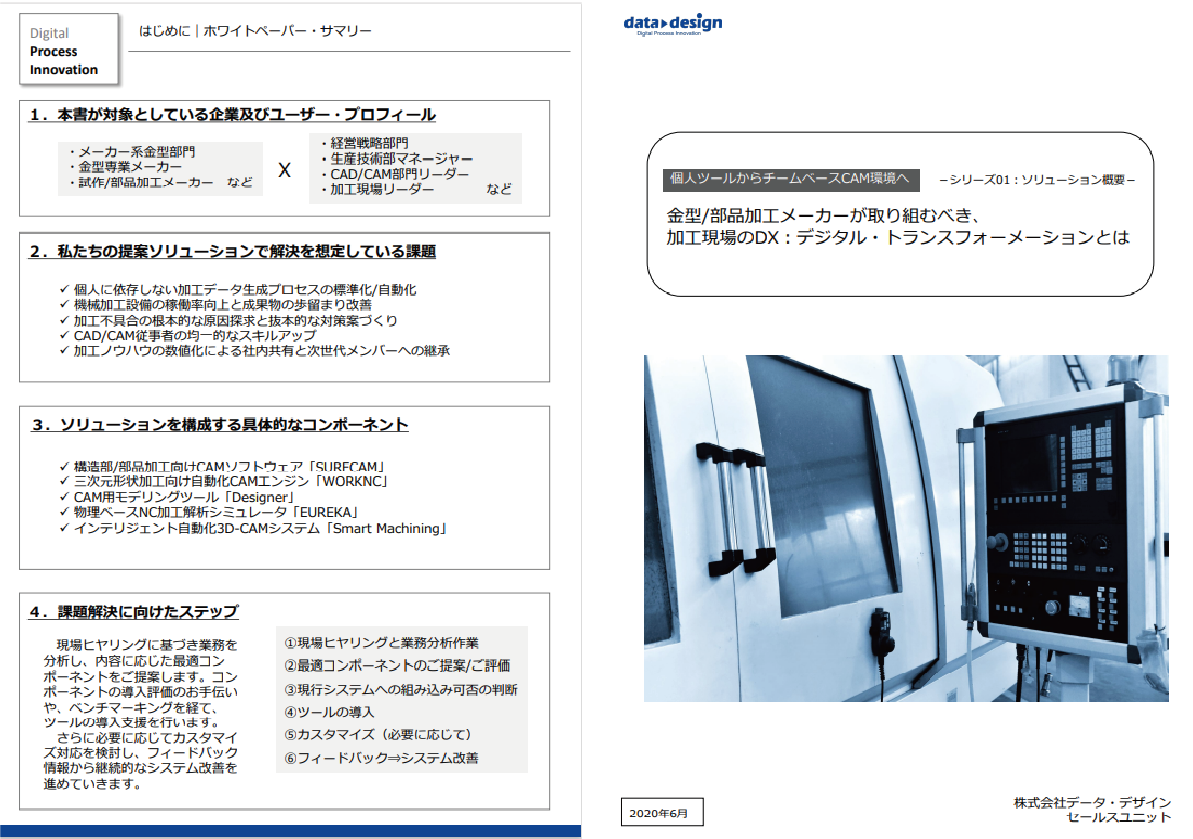 Digital
Process
Innovation

はじめに｜ホワイトペーパー・サマリー

1．本書が対象としている企業及びユーザー・プロフィール

・メーカー系金型部門
・金型専業メーカー
・試作/部品加工メーカー　など

X

・経営戦略部門
・生産技術部マネージャー
・CAD/CAM部門リーダー
・加工現場リーダー　など

2．私たちの提案ソリューションで解決を想定している課題

✓ 個人に依存しない加工データ生成プロセスの標準化/自動化
✓ 機械加工設備の稼働率向上と成果物の歩留まり改善
✓ 加工不具合の根本的な原因探求と抜本的な対策案づくり
✓ CAD/CAM従事者の均一的なスキルアップ
✓ 加工ノウハウの数値化による社内共有と次世代メンバーへの継承

3．ソリューションを構成する具体的なコンポーネント

✓ 構造部/部品加工向けCAMソフトウェア「SURFCAM」
✓ 三次元形状加工向け自動化CAMエンジン「WORKNC」
✓ CAM用モデリングツール「Designer」
✓ 物理ベースNC加工解析シミュレータ「EUREKA」
✓ インテリジェント自動化3D-CAMシステム「Smart Machining」

4．課題解決に向けたステップ

現場ヒヤリングに基づき業務を分析し、内容に応じた最適コンポーネントをご提案します。コンポーネントの導入評価のお手伝いや、ベンチマーキングを経て、ツールの導入支援を行います。
さらに必要に応じてカスタマイズ対応を検討し、フィードバック情報から継続的なシステム改善を進めていきます。

①現場ヒヤリングと業務分析作業
②最適コンポーネントのご提案/ご評価
③現行システムへの組み込み可否の判断
④ツールの導入
⑤カスタマイズ（必要に応じて）
⑥フィードバック⇒システム改善

data design
Digital Process Innovation

個人ツールからチームベースCAM環境へ
－シリーズ01：ソリューション概要－

金型/部品加工メーカーが取り組むべき、
加工現場のDX：デジタル・トランスフォーメーションとは

2020年6月

株式会社データ・デザイン
セールスユニット